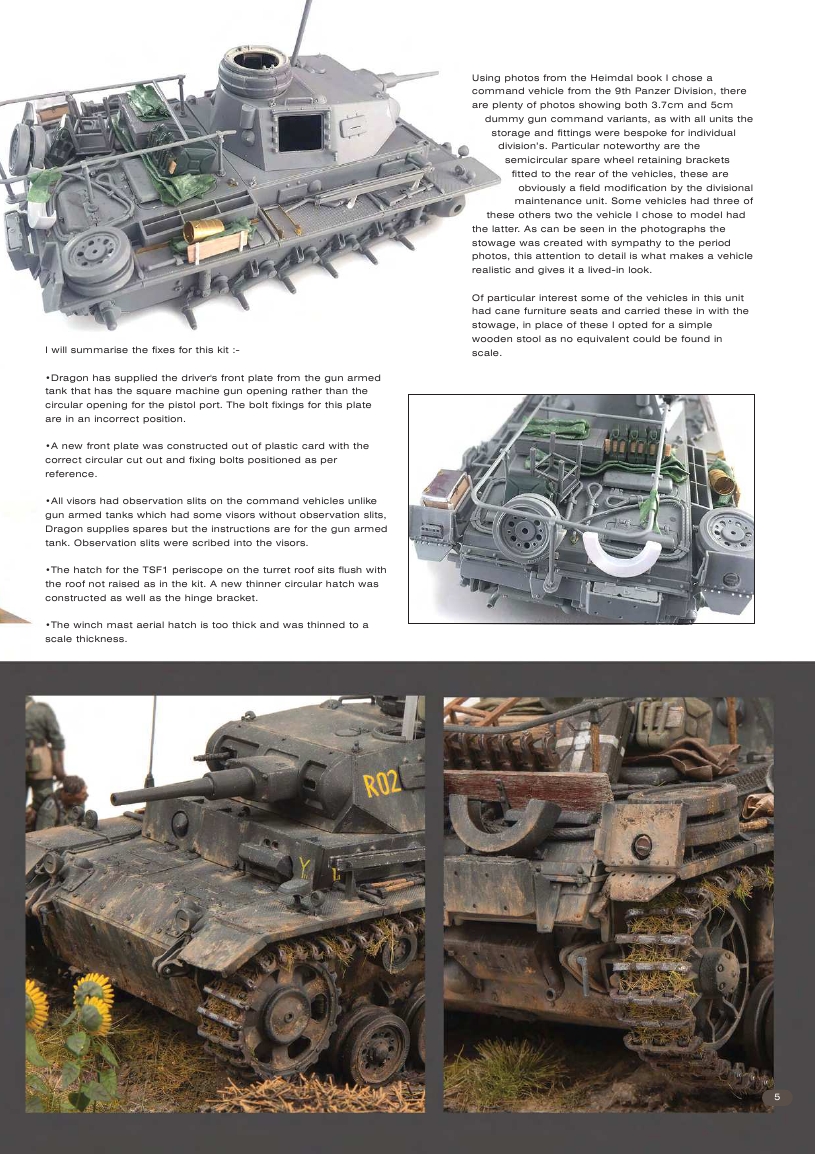 Using photos from the Heimdal book I chose a command vehicle from the 9th Panzer Division, there are plenty of photos showing both 3.7cm and 5cm dummy gun command variants, as with all units the storage and fittings were bespoke for individual division's. Particular noteworthy are the semicircular spare wheel retaining brackets fitted to the rear of the vehicles, these are obviously a field modification by the divisional maintenance unit. Some vehicles had three of these others two the vehicle I chose to model had the latter. As can be seen in the photographs the stowage was created with sympathy to the period photos, this attention to detail is what makes a vehicle realistic and gives it a lived-in look.

Of particular interest some of the vehicles in this unit had cane furniture seats and carried these in with the stowage, in place of these I opted for a simple wooden stool as no equivalent could be found in scale.

I will summarise the fixes for this kit :-

•Dragon has supplied the driver's front plate from the gun armed tank that has the square machine gun opening rather than the circular opening for the pistol port. The bolt fixings for this plate are in an incorrect position.

•A new front plate was constructed out of plastic card with the correct circular cut out and fixing bolts positioned as per reference.

•All visors had observation slits on the command vehicles unlike gun armed tanks which had some visors without observation slits, Dragon supplies spares but the instructions are for the gun armed tank. Observation slits were scribed into the visors.

•The hatch for the TSF1 periscope on the turret roof sits flush with the roof not raised as in the kit. A new thinner circular hatch was constructed as well as the hinge bracket.

•The winch mast aerial hatch is too thick and was thinned to a scale thickness.

R02

5